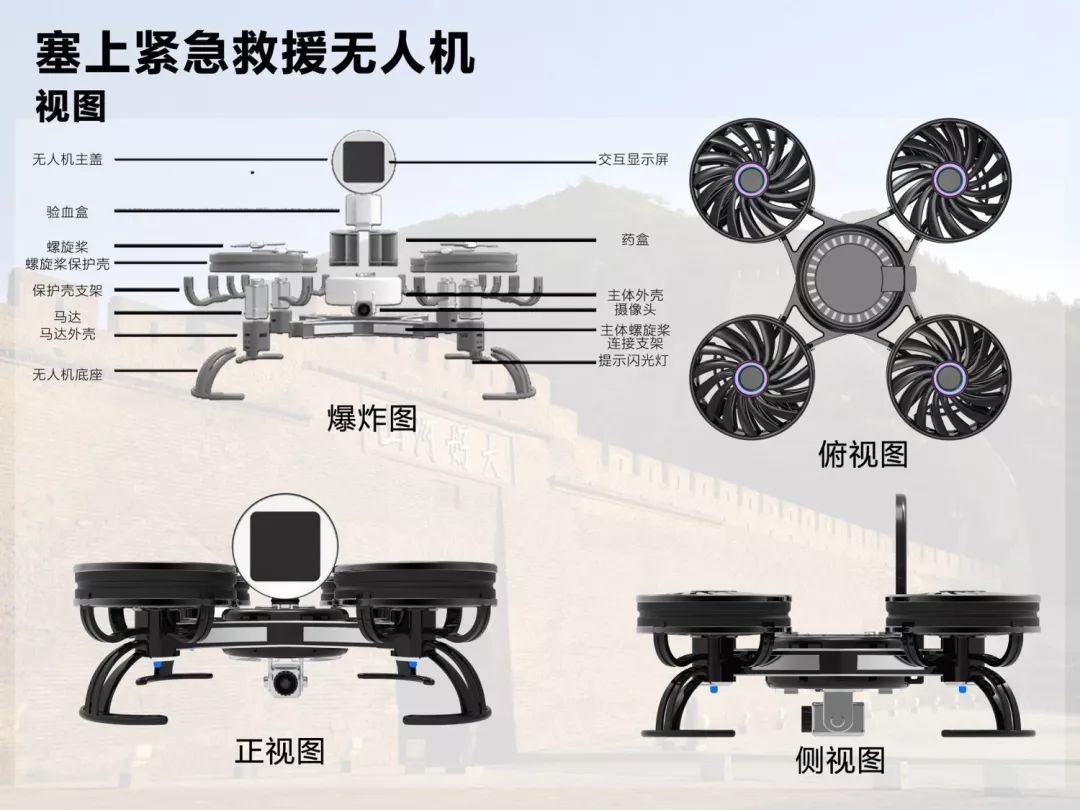 塞上紧急救援无人机
视图

无人机主盖
验血盒
螺旋桨
螺旋桨保护壳
保护壳支架
马达
马达外壳
无人机底座

交互显示屏
药盒
主体外壳
摄像头
主体螺旋桨连接支架
提示闪光灯

爆炸图

俯视图

正视图

侧视图